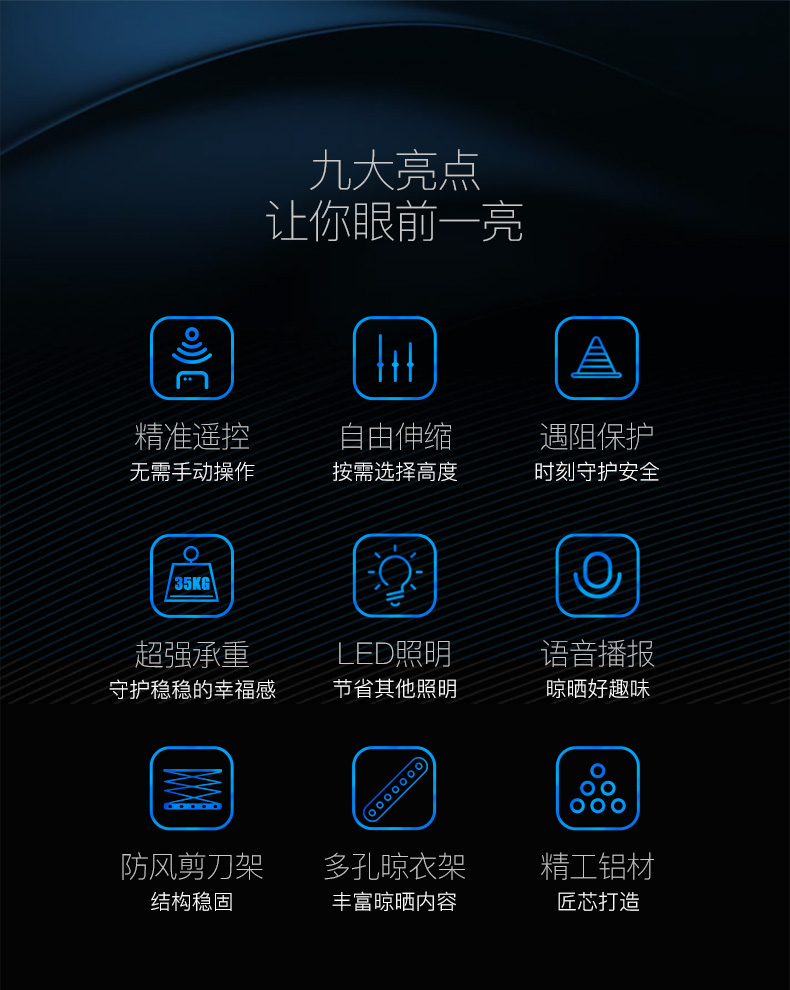 九大亮点
让你眼前一亮

精准遥控
无需手动操作

自由伸缩
按需选择高度

遇阻保护
时刻守护安全

35KG
超强承重
守护稳稳的幸福感

LED照明
节省其他照明

语音播报
晾晒好趣味

防风剪刀架
结构稳固

多孔晾衣架
丰富晾晒内容

精工铝材
匠芯打造