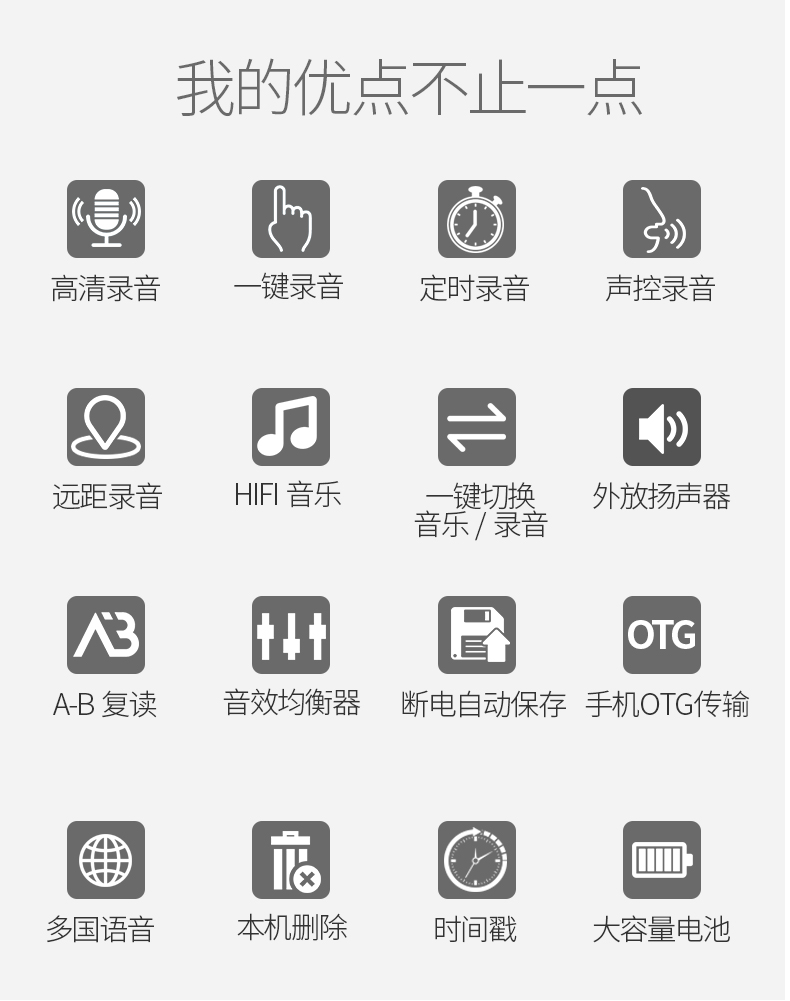 我的优点不止一点

高清录音

一键录音

定时录音

声控录音

远距录音

HIFI 音乐

一键切换
音乐 / 录音

外放扬声器

A-B 复读

音效均衡器

断电自动保存

手机OTG传输

多国语音

本机删除

时间戳

大容量电池