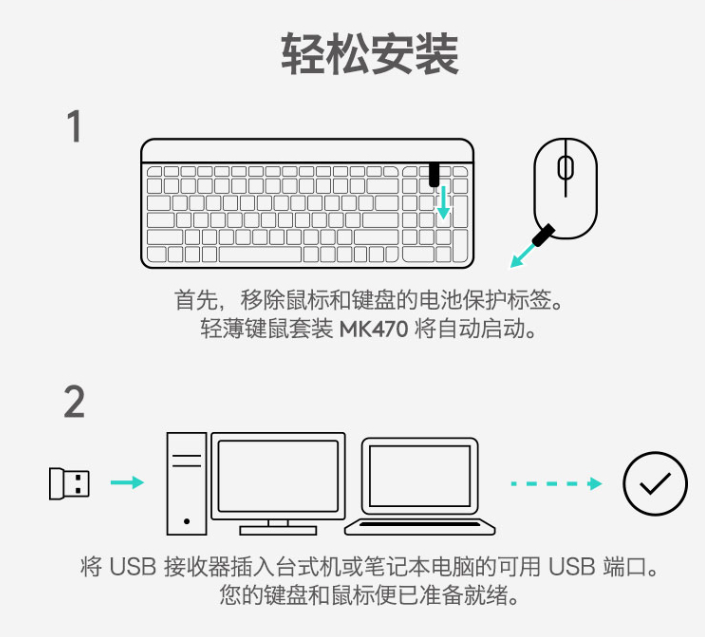 轻松安装

1

首先，移除鼠标和键盘的电池保护标签。
轻薄键鼠套装 MK470 将自动启动。

2

将 USB 接收器插入台式机或笔记本电脑的可用 USB 端口。
您的键盘和鼠标便已准备就绪。