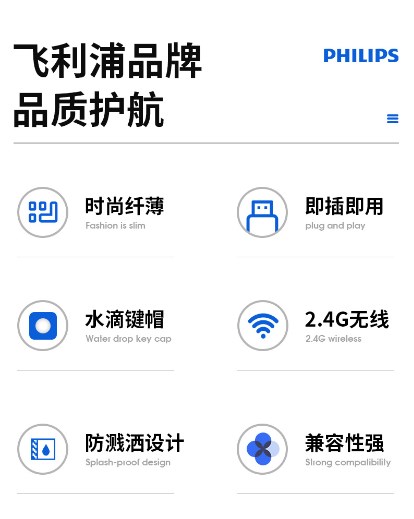 飞利浦品牌
品质护航

PHILIPS

时尚纤薄
Fashion is slim

即插即用
plug and play

水滴键帽
Water drop key cap

2.4G无线
2.4G wireless

防溅洒设计
Splash-proof design

兼容性强
Strong compatibility