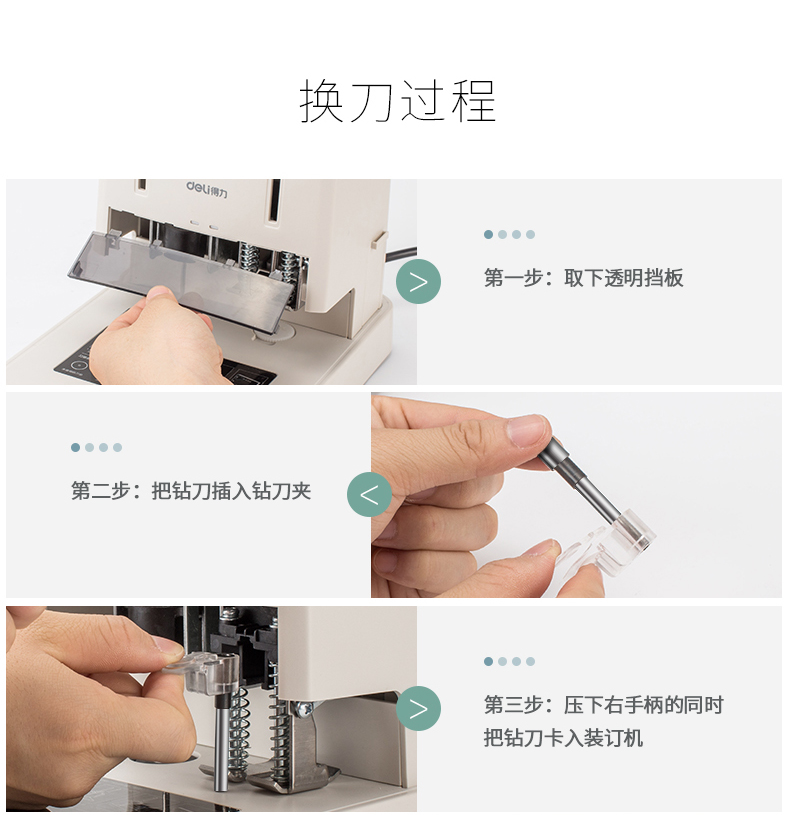 换刀过程

deli得力

第一步：取下透明挡板

第二步：把钻刀插入钻刀夹

第三步：压下右手柄的同时把钻刀卡入装订机